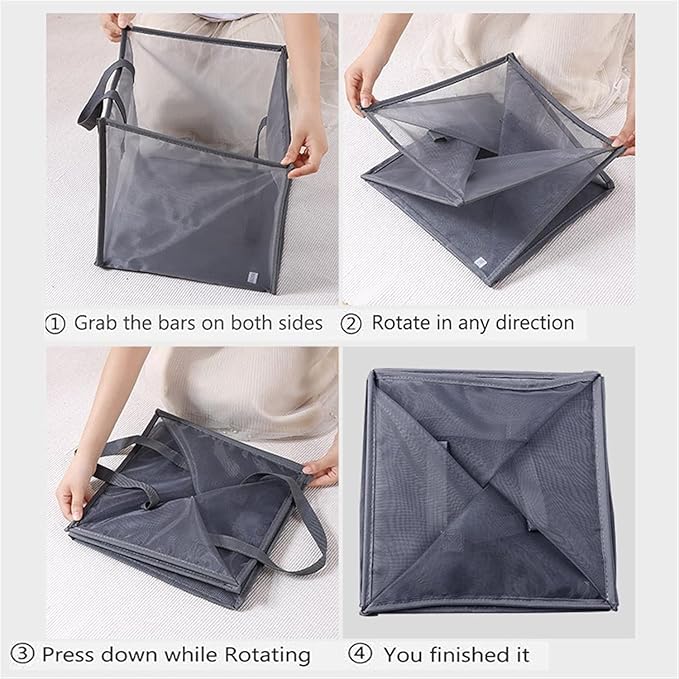 ① Grab the bars on both sides

② Rotate in any direction

③ Press down while Rotating

④ You finished it