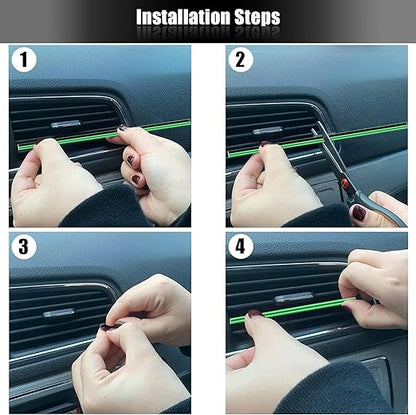 Installation Steps

1

2

3

4