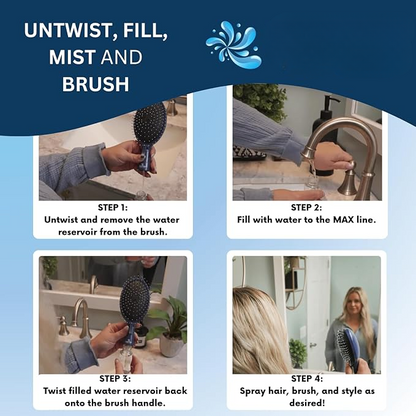 UNTWIST, FILL, MIST AND BRUSH

STEP 1:
Untwist and remove the water reservoir from the brush.

STEP 2:
Fill with water to the MAX line.

STEP 3:
Twist filled water reservoir back onto the brush handle.

STEP 4:
Spray hair, brush, and style as desired!